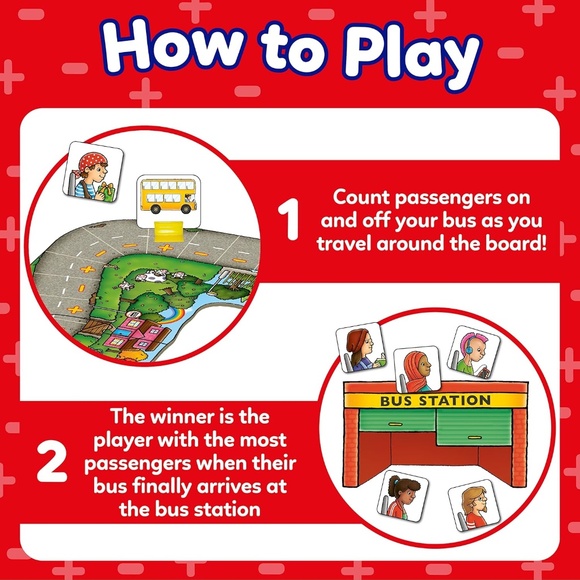 How to Play

1 Count passengers on and off your bus as you travel around the board!

BUS STATION

2 The winner is the player with the most passengers when their bus finally arrives at the bus station